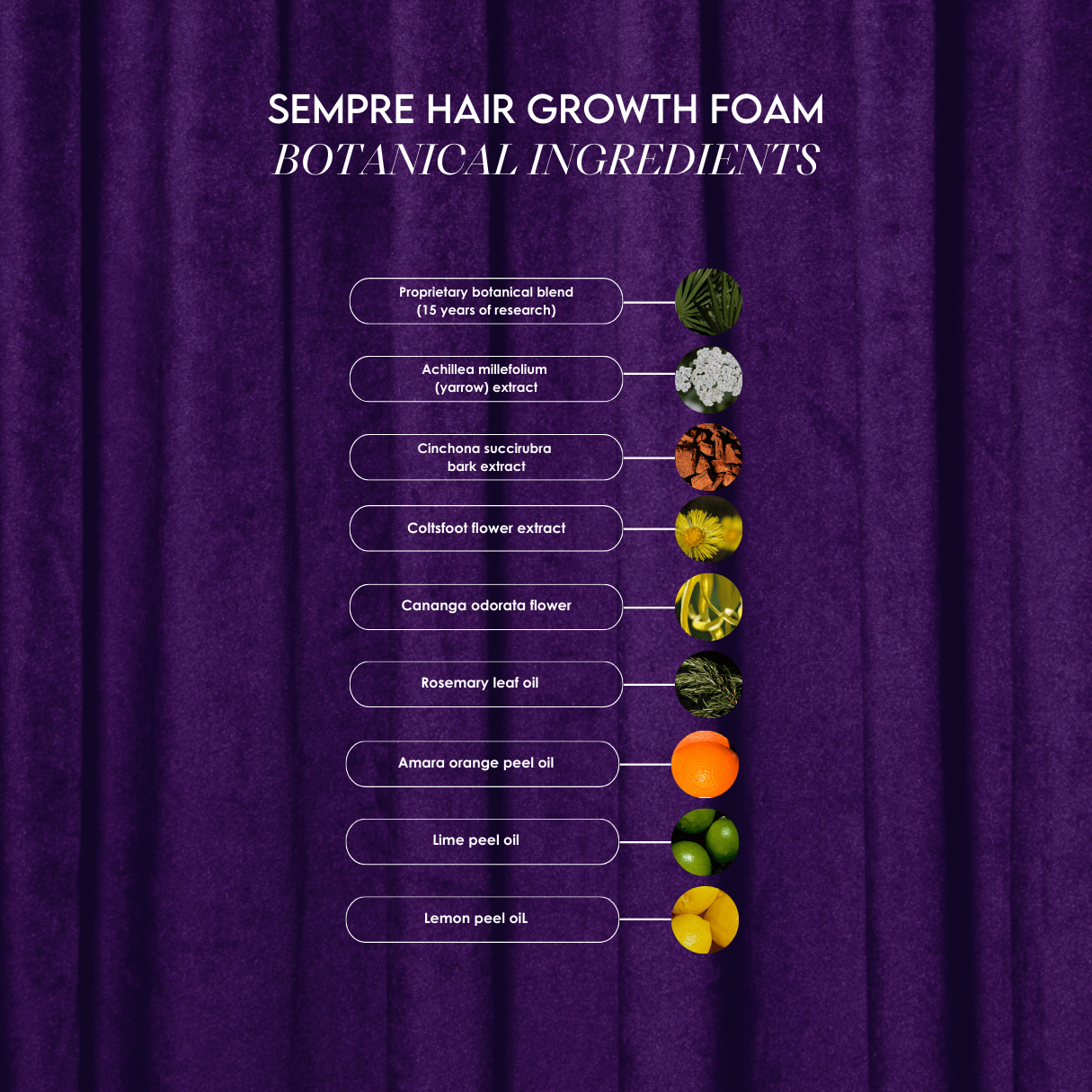 SEMPRE HAIR GROWTH FOAM
BOTANICAL INGREDIENTS

Proprietary botanical blend (15 years of research)

Achillea millefolium (yarrow) extract

Cinchona succirubra bark extract

Coltsfoot flower extract

Cananga odorata flower

Rosemary leaf oil

Amara orange peel oil

Lime peel oil

Lemon peel oiL