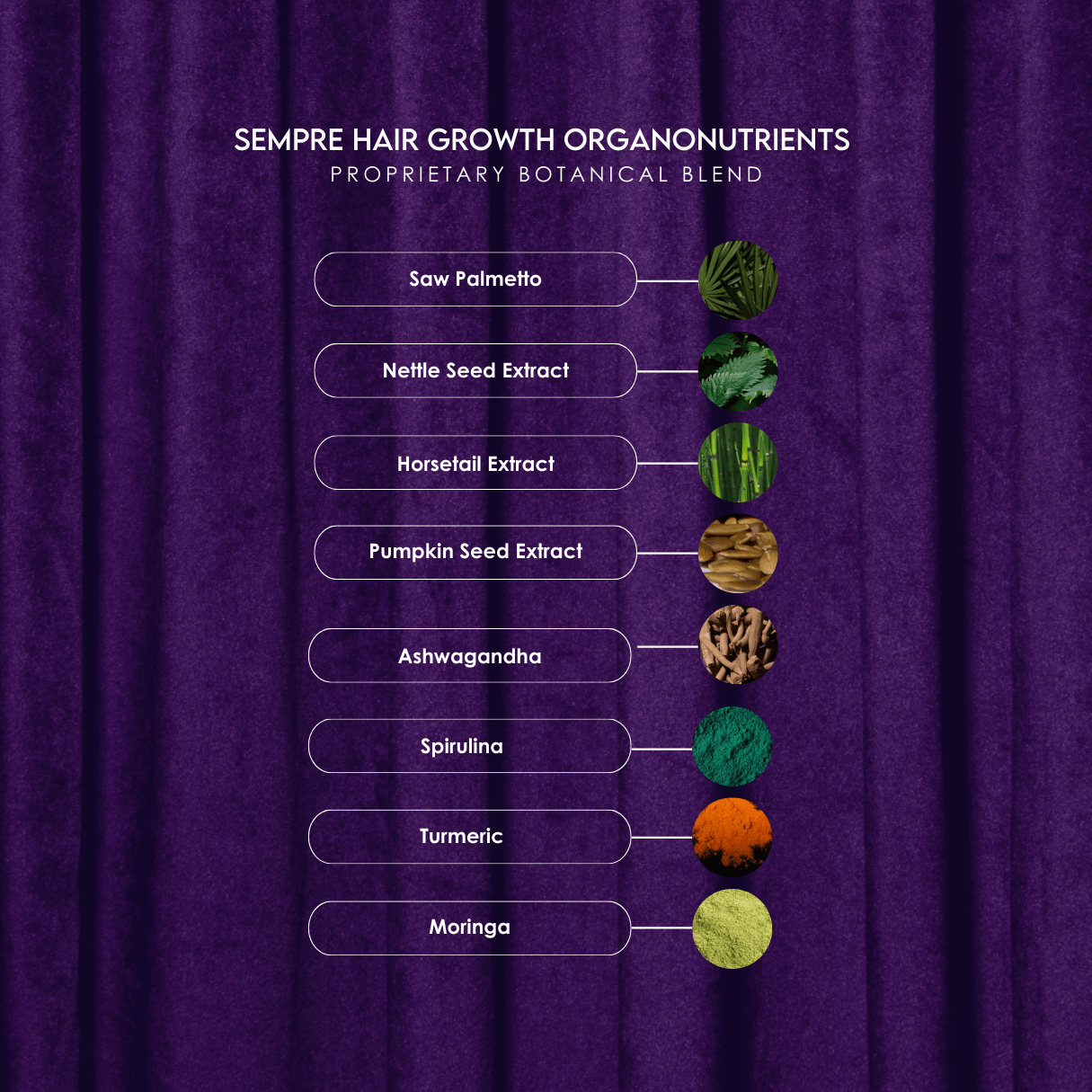 SEMPRE HAIR GROWTH ORGANONUTRIENTS
PROPRIETARY BOTANICAL BLEND

Saw Palmetto

Nettle Seed Extract

Horsetail Extract

Pumpkin Seed Extract

Ashwagandha

Spirulina

Turmeric

Moringa